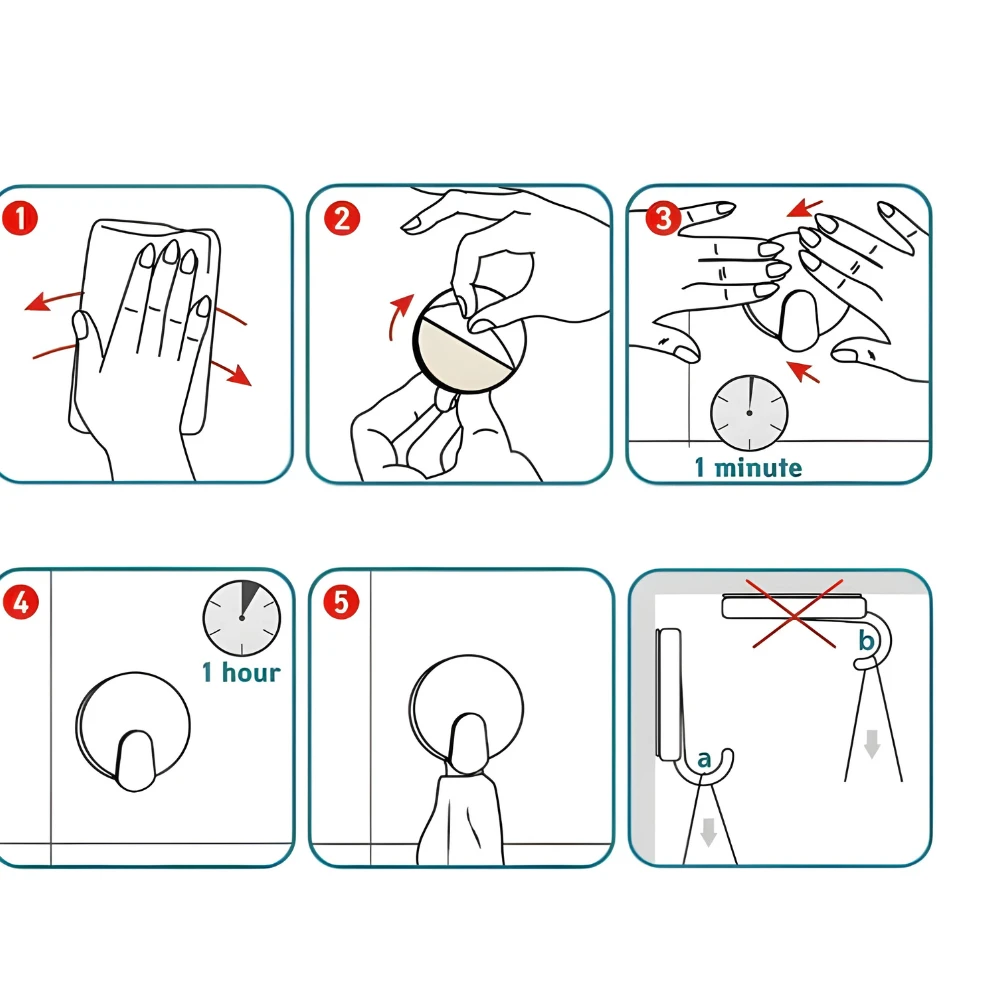 1

2

3

1 minute

4

1 hour

5

b

a