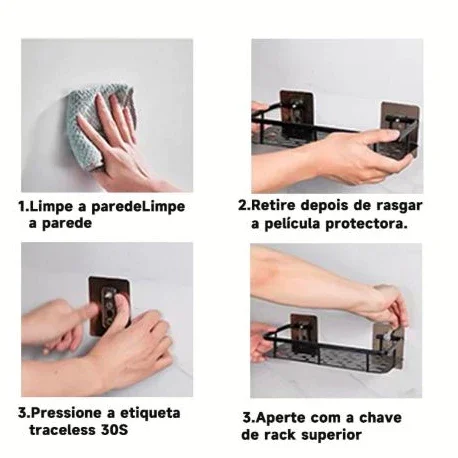 1.Limpe a paredeLimpe a parede

2.Retire depois de rasgar a película protectora.

3.Pressione a etiqueta traceless 30S

3.Aperte com a chave de rack superior